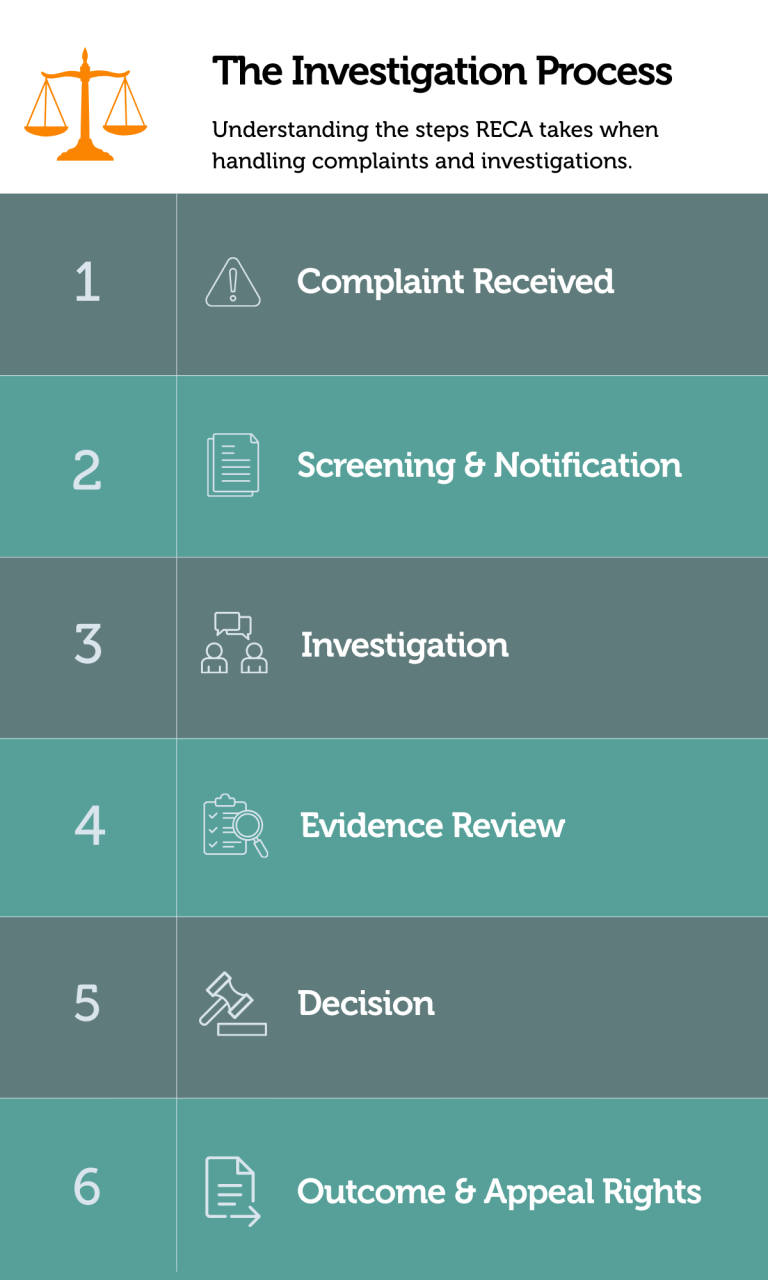 The Investigation Process

Understanding the steps RECA takes when handling complaints and investigations.

1 Complaint Received

2 Screening & Notification

3 Investigation

4 Evidence Review

5 Decision

6 Outcome & Appeal Rights